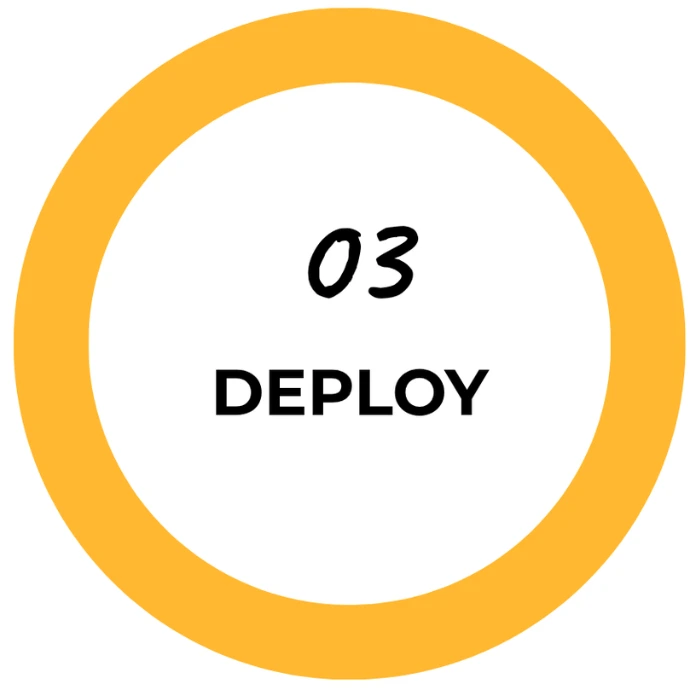 03

DEPLOY